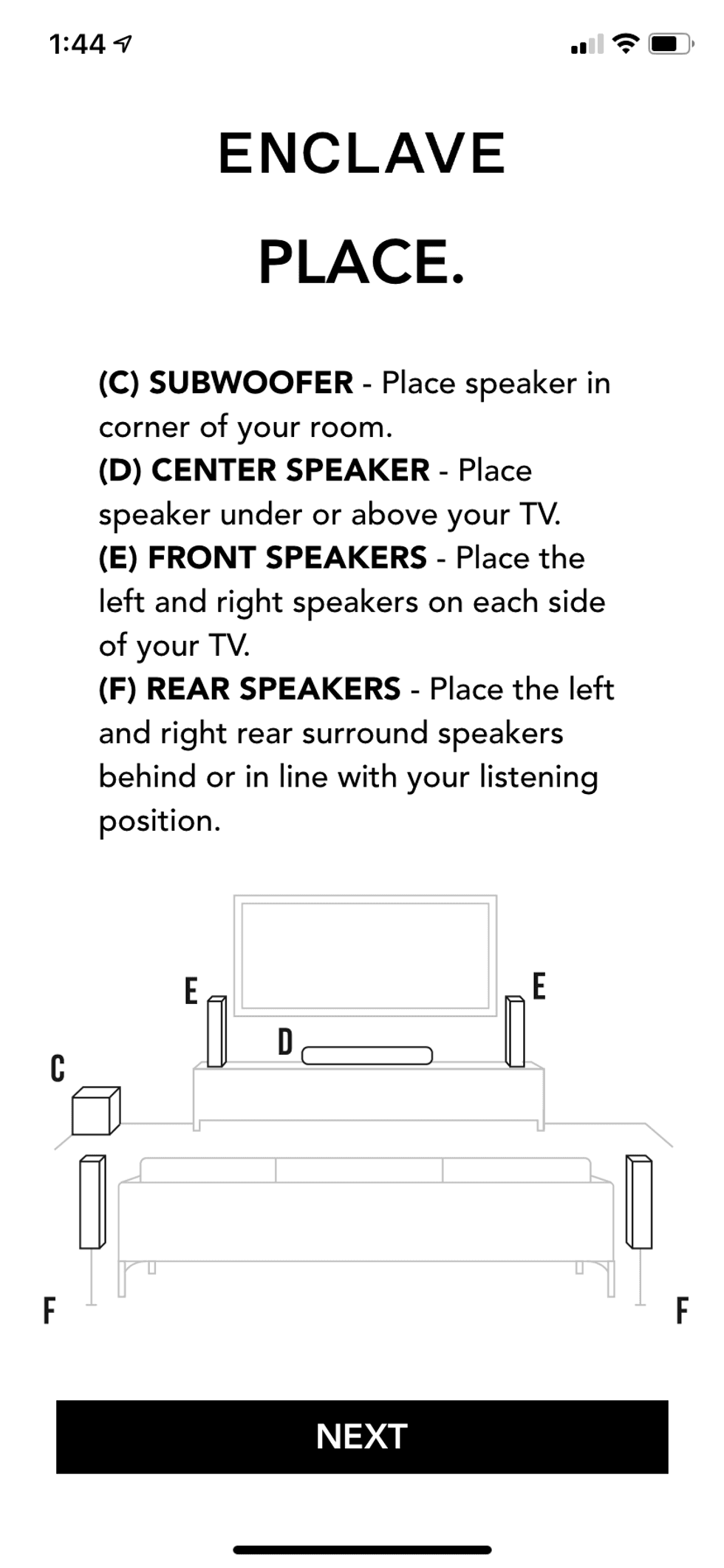 1:44

ENCLAVE

PLACE.

(C) SUBWOOFER - Place speaker in corner of your room.
(D) CENTER SPEAKER - Place speaker under or above your TV.
(E) FRONT SPEAKERS - Place the left and right speakers on each side of your TV.
(F) REAR SPEAKERS - Place the left and right rear surround speakers behind or in line with your listening position.

E
E
D
C
F
F

NEXT