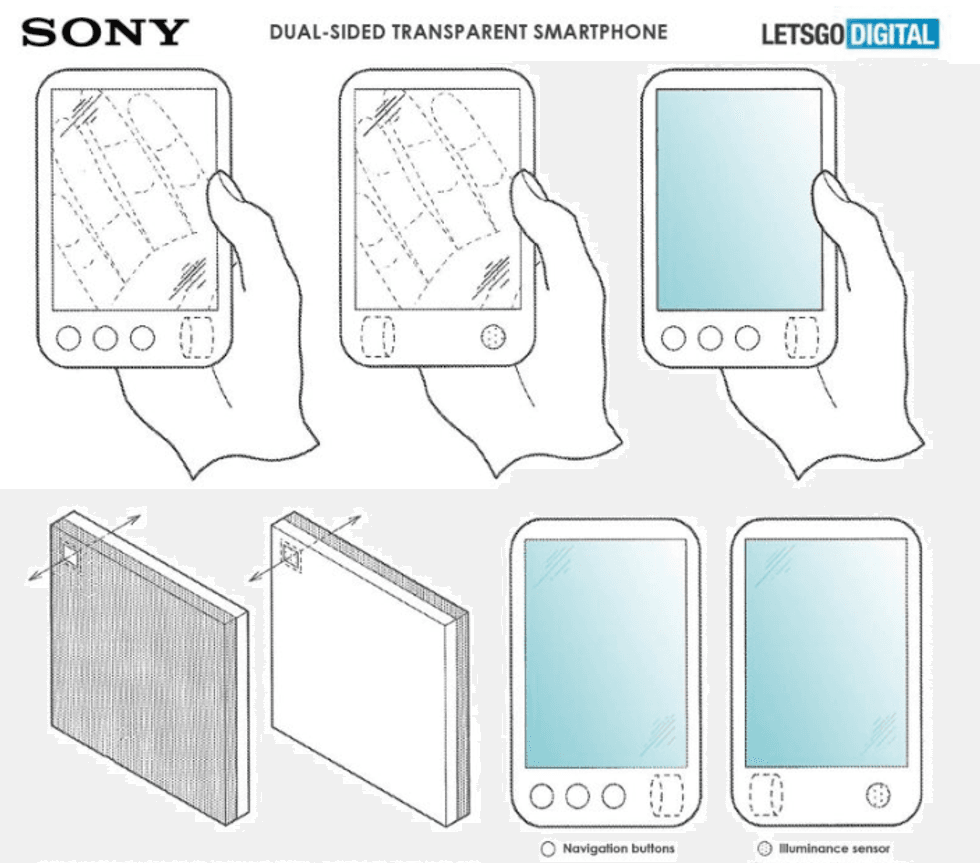 SONY

DUAL-SIDED TRANSPARENT SMARTPHONE

LETSGO DIGITAL

Navigation buttons

Illuminance sensor