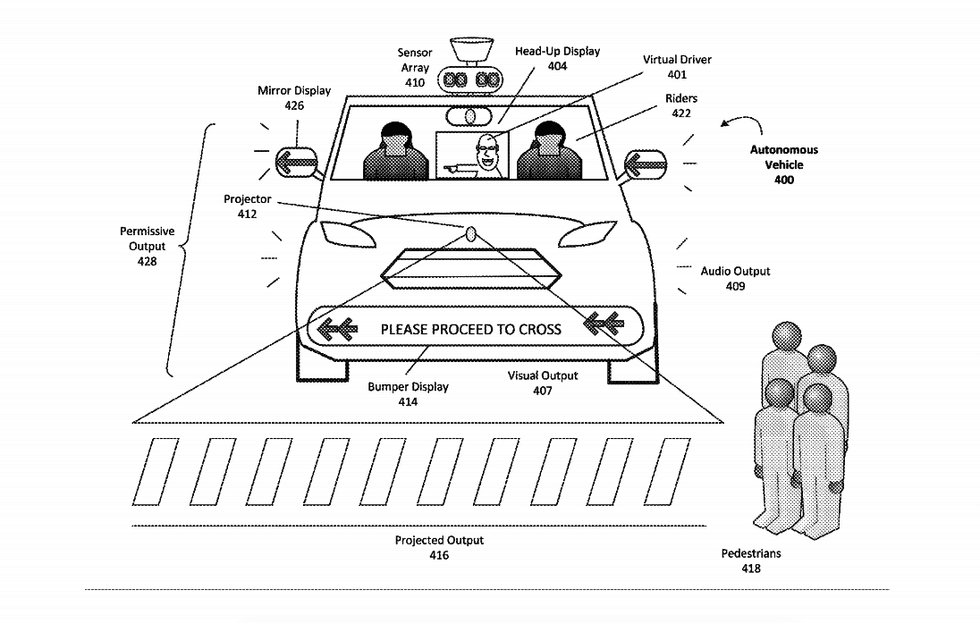 Sensor Array 410

Head-Up Display 404

Virtual Driver 401

Riders 422

Mirror Display 426

Autonomous Vehicle 400

Projector 412

Permissive Output 428

Audio Output 409

PLEASE PROCEED TO CROSS

Bumper Display 414

Visual Output 407

Projected Output 416

Pedestrians 418