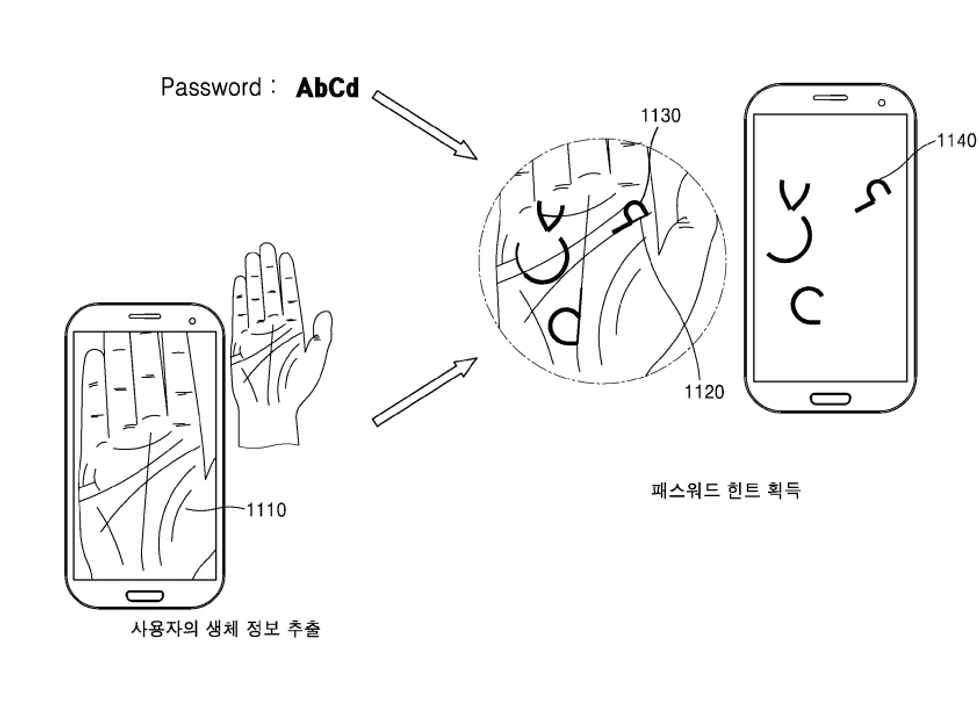 Password : AbCd

1130

1140

1120

1110

패스워드 힌트 획득

사용자의 생체 정보 추출