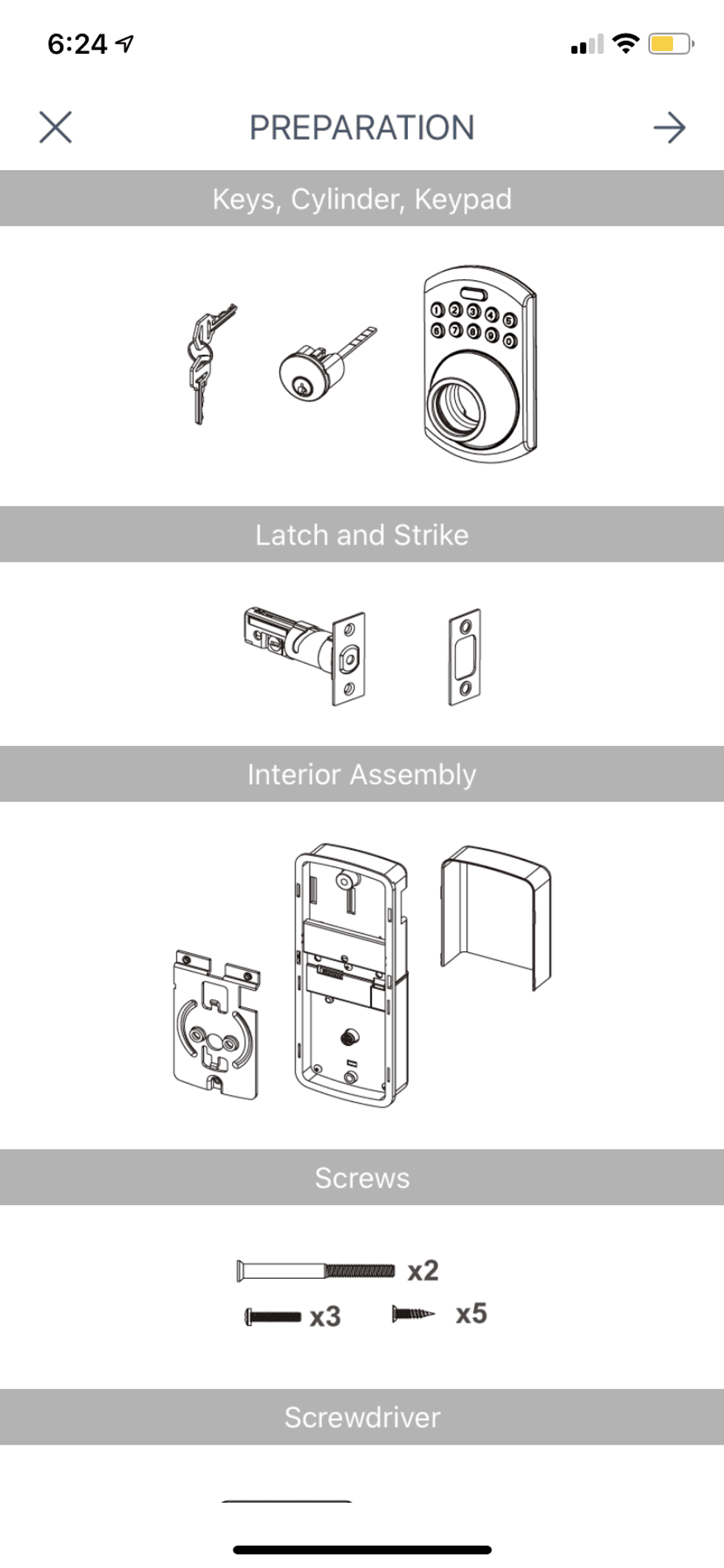 6:24

PREPARATION

Keys, Cylinder, Keypad

1 2 3 4 5
6 7 8 9 0

Latch and Strike

Interior Assembly

Screws

x2

x3

x5

Screwdriver